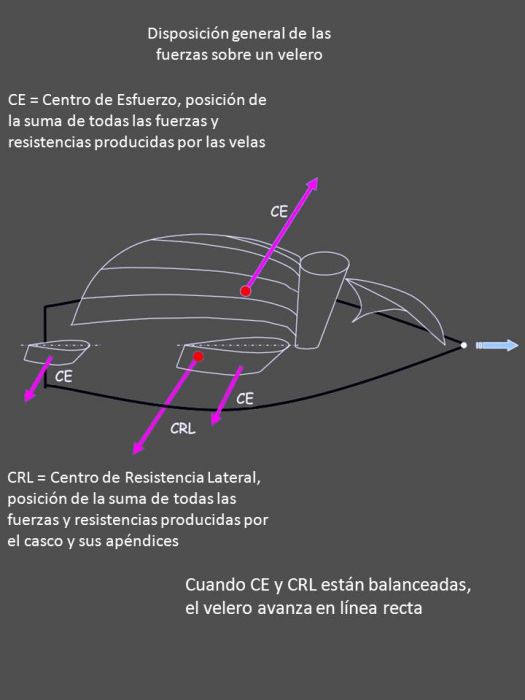 Disposición general de las fuerzas sobre un velero

CE = Centro de Esfuerzo, posición de la suma de todas las fuerzas y resistencias producidas por las velas

CE

CE

CE

CRL

CRL = Centro de Resistencia Lateral, posición de la suma de todas las fuerzas y resistencias producidas por el casco y sus apéndices

Cuando CE y CRL están balanceadas, el velero avanza en línea recta